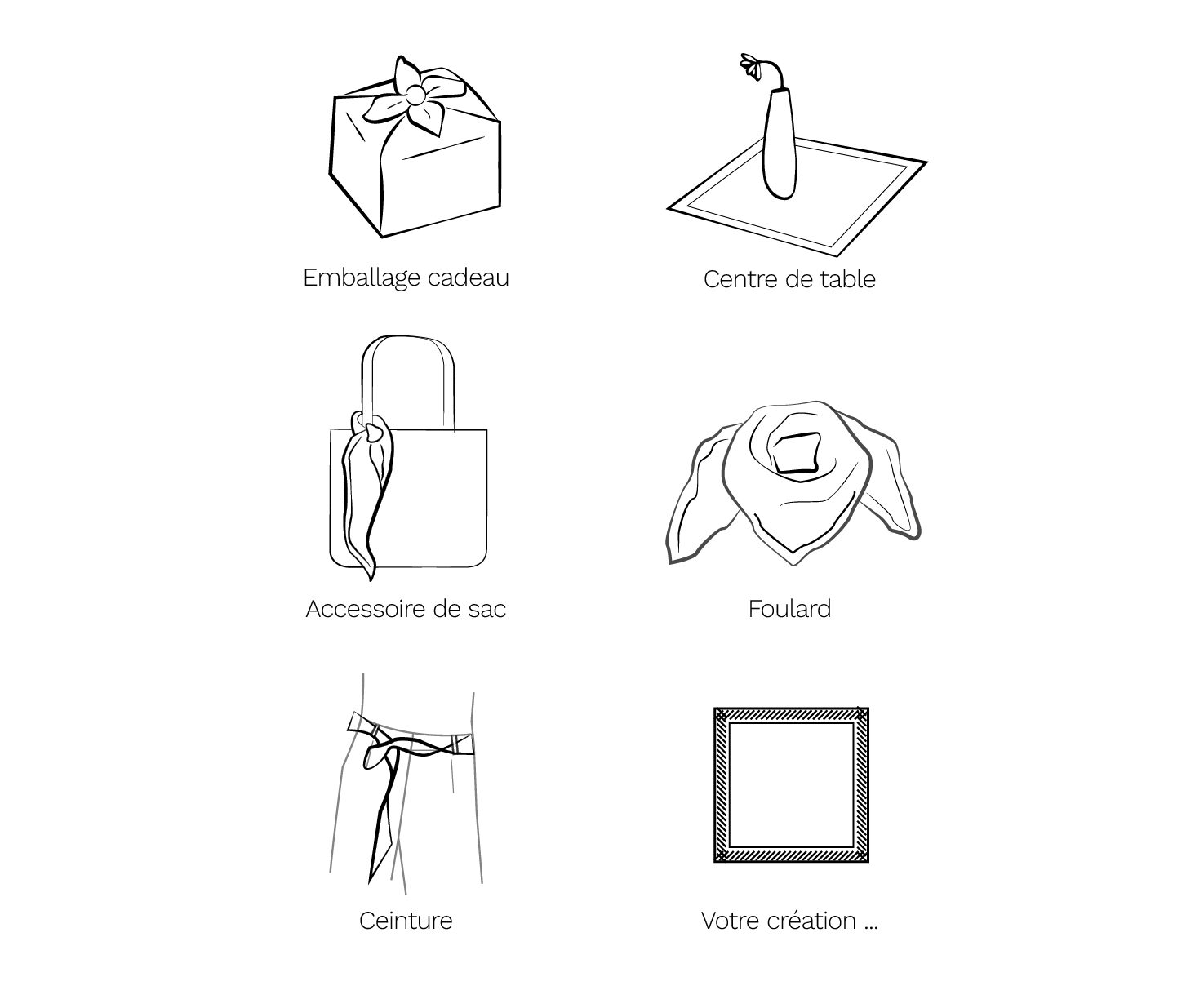 Emballage cadeau

Centre de table

Accessoire de sac

Foulard

Ceinture

Votre création ...